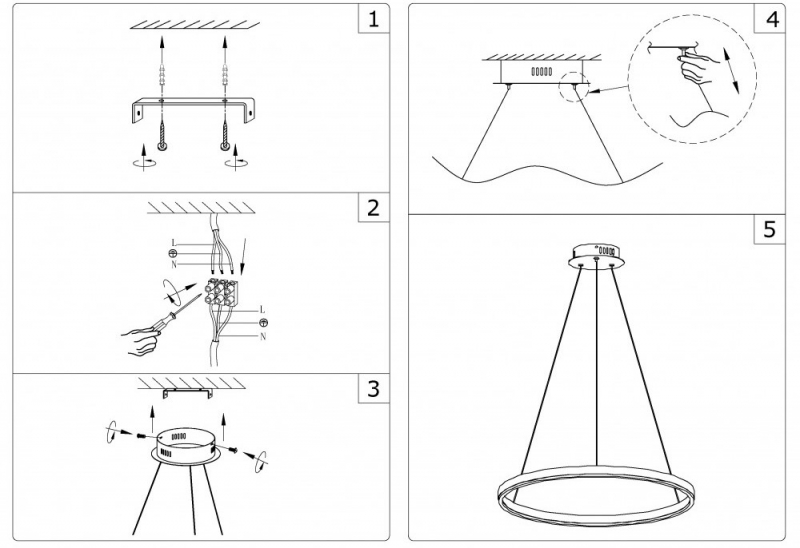 1

2

L

N

L

N

3

4

5