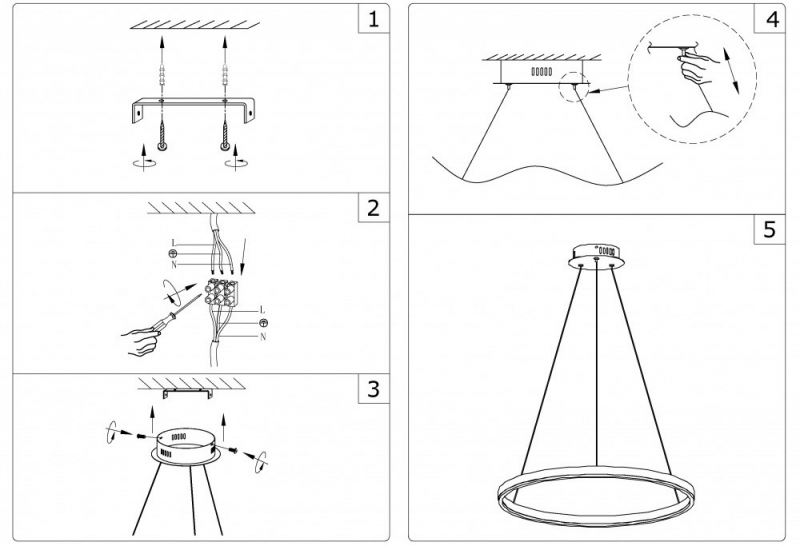 1

2

L
N
L
N

3

4

5